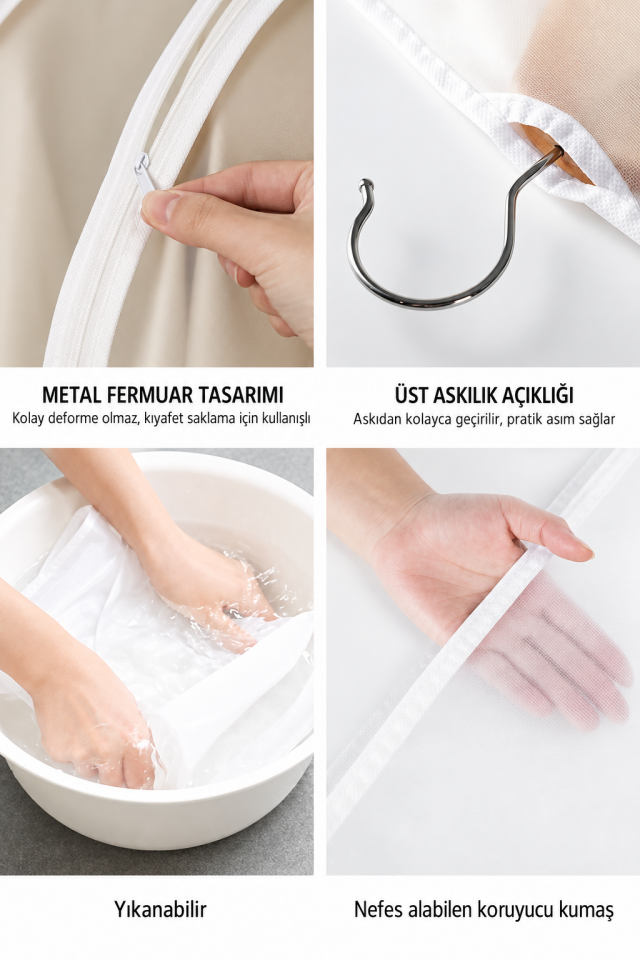 METAL FERMUAR TASARIMI

Kolay deforme olmaz, kıyafet saklama için kullanışlı

ÜST ASKILIK AÇIKLIĞI

Askıdan kolayca geçirilir, pratik asım sağlar

Yıkanabilir

Nefes alabilen koruyucu kumaş