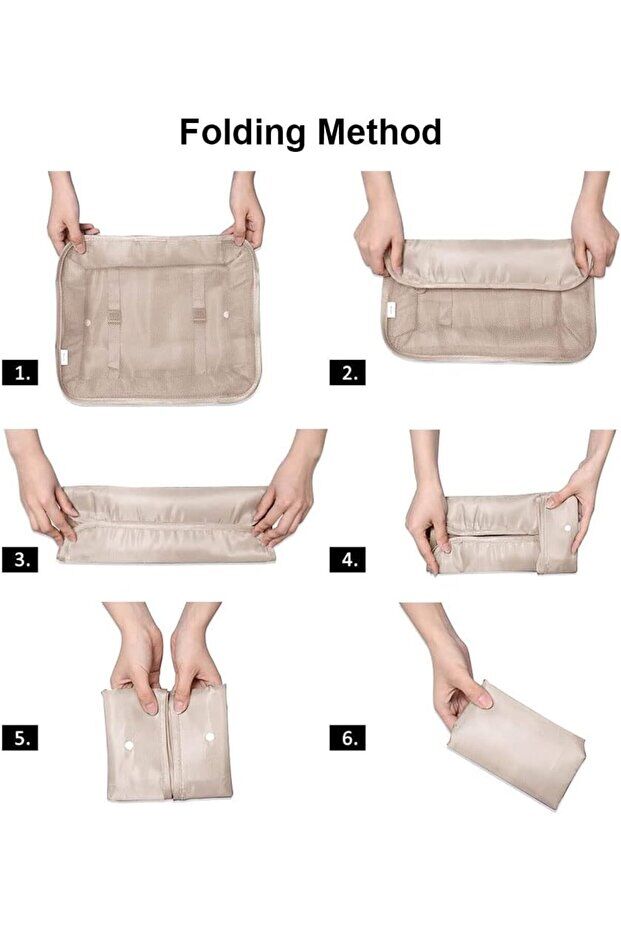 Folding Method

1.

2.

3.

4.

5.

6.