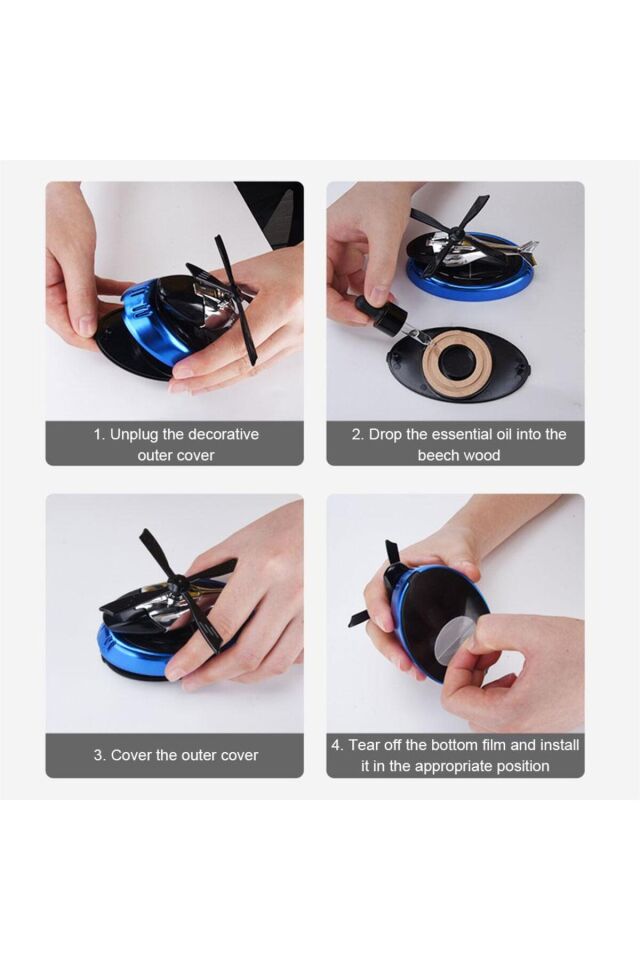 1. Unplug the decorative outer cover

2. Drop the essential oil into the beech wood

3. Cover the outer cover

4. Tear off the bottom film and install it in the appropriate position