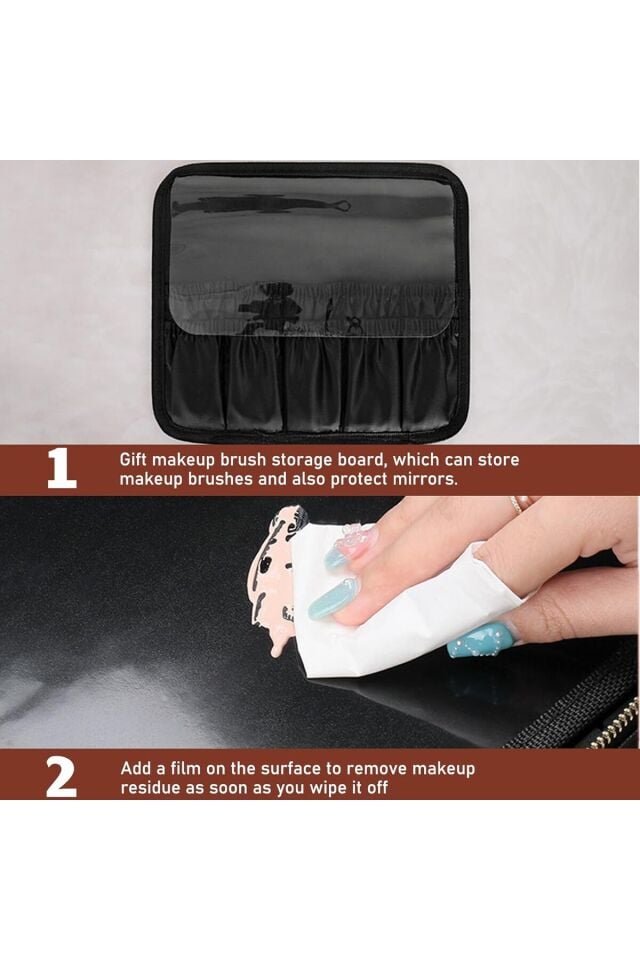 1
Gift makeup brush storage board, which can store makeup brushes and also protect mirrors.

2
Add a film on the surface to remove makeup residue as soon as you wipe it off